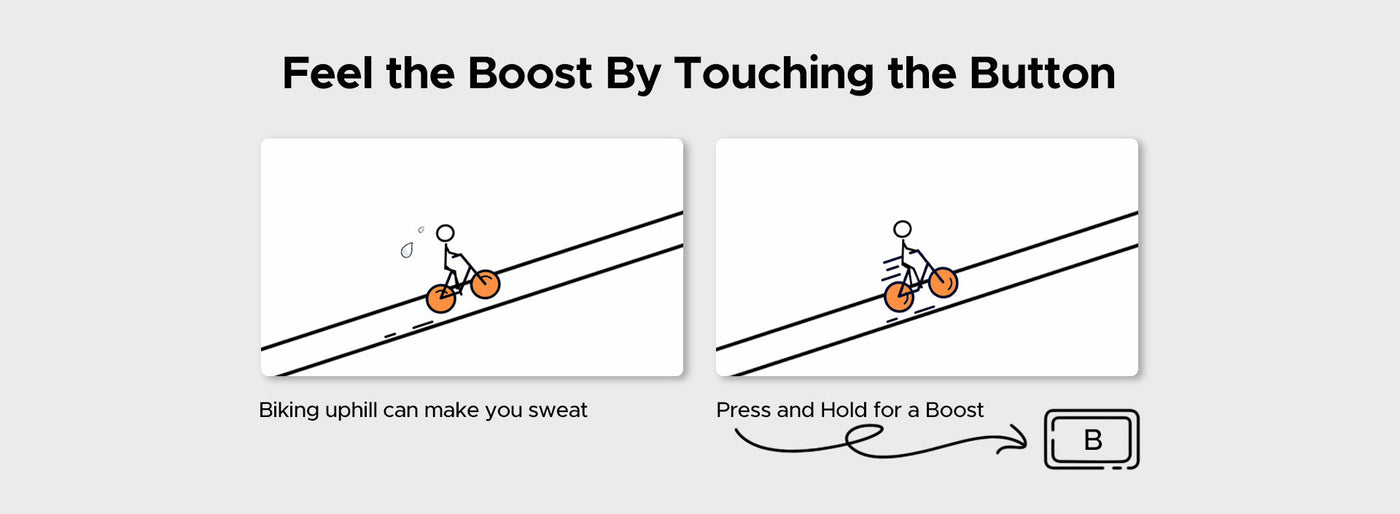 Feel the Boost By Touching the Button

Biking uphill can make you sweat

Press and Hold for a Boost

B